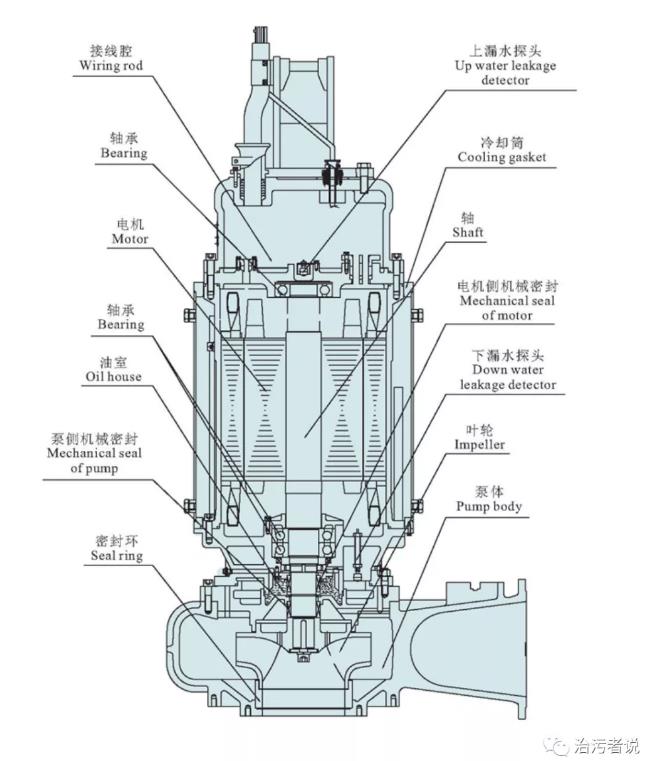 接线腔
Wiring rod

轴承
Bearing

电机
Motor

轴承
Bearing

油室
Oil house

泵侧机械密封
Mechanical seal of pump

密封环
Seal ring

上漏水探头
Up water leakage detector

冷却筒
Cooling gasket

轴
Shaft

电机侧机械密封
Mechanical seal of motor

下漏水探头
Down water leakage detector

叶轮
Impeller

泵体
Pump body

治污者说